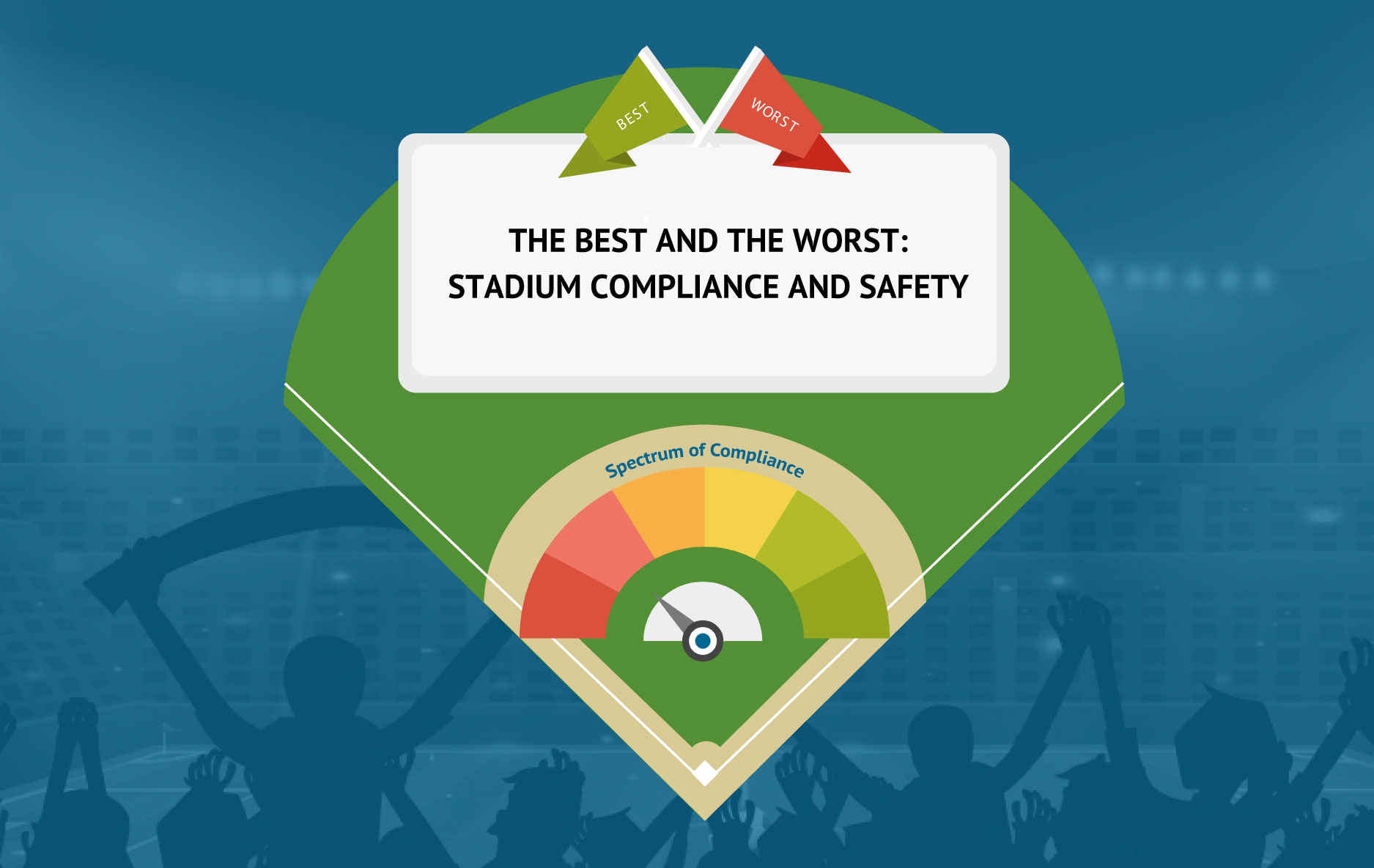 BEST
WORST

THE BEST AND THE WORST:
STADIUM COMPLIANCE AND SAFETY

Spectrum of Compliance